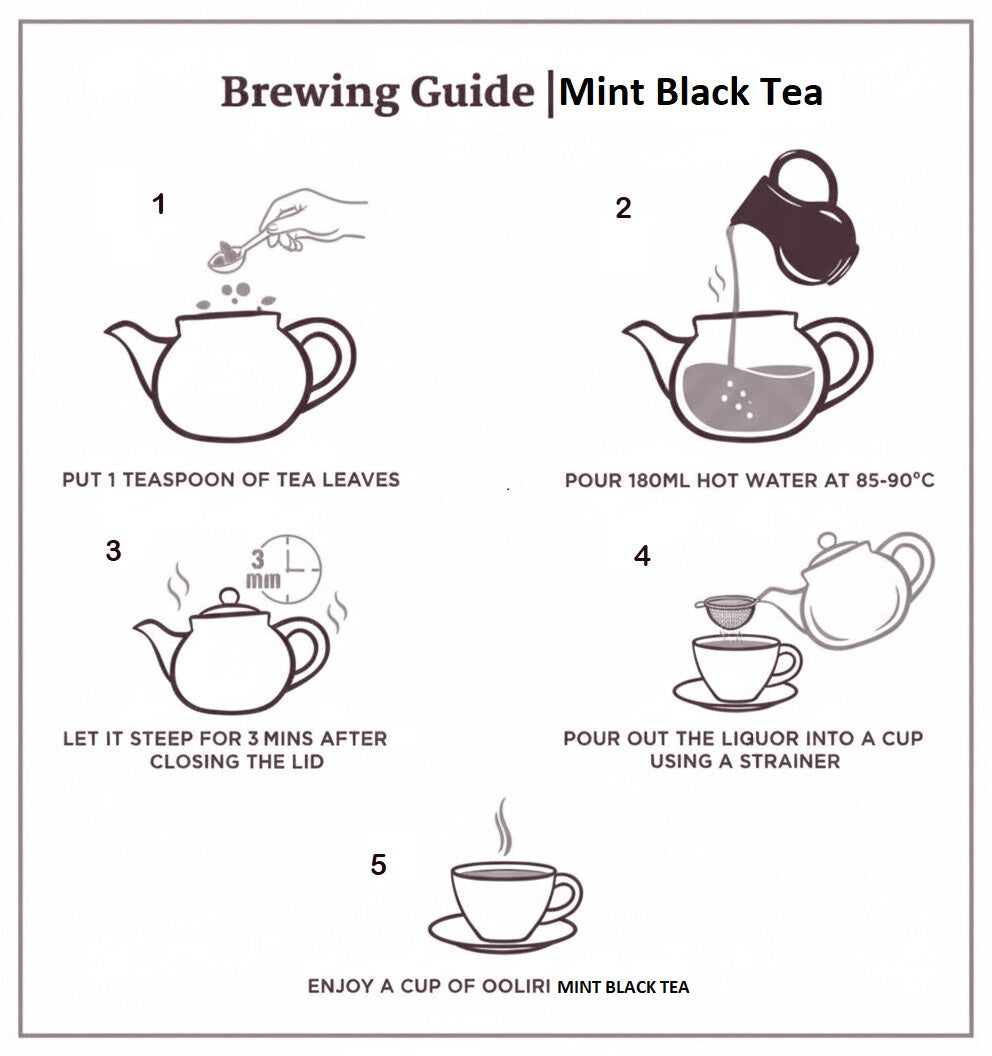 Brewing Guide | Mint Black Tea

1

PUT 1 TEASPOON OF TEA LEAVES

2

POUR 180ML HOT WATER AT 85-90°C

3

3 mm

LET IT STEEP FOR 3 MINS AFTER CLOSING THE LID

4

POUR OUT THE LIQUOR INTO A CUP USING A STRAINER

5

ENJOY A CUP OF OOLIRI MINT BLACK TEA