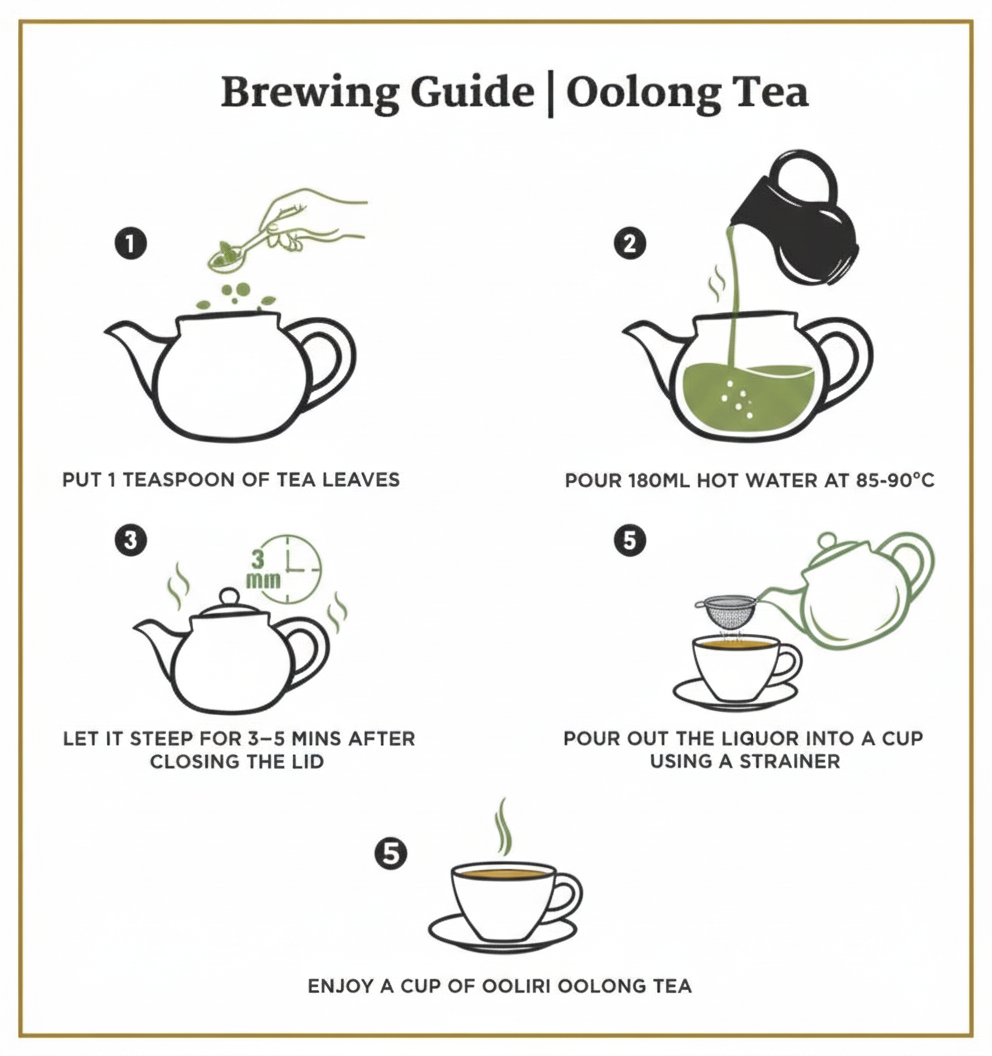 Brewing Guide | Oolong Tea

1

PUT 1 TEASPOON OF TEA LEAVES

2

POUR 180ML HOT WATER AT 85-90°C

3

3 mm

LET IT STEEP FOR 3–5 MINS AFTER CLOSING THE LID

5

POUR OUT THE LIQUOR INTO A CUP USING A STRAINER

5

ENJOY A CUP OF OOLIRI OOLONG TEA