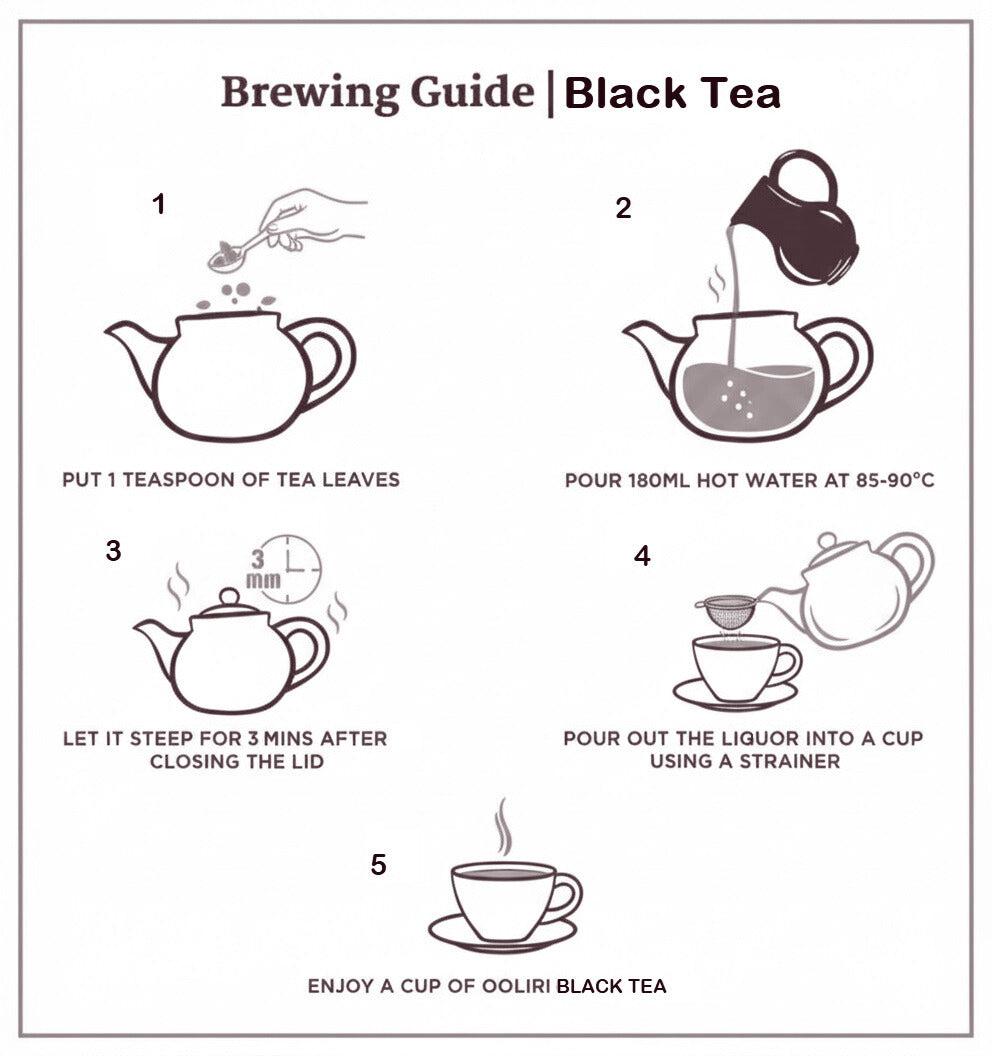 Brewing Guide | Black Tea

1

PUT 1 TEASPOON OF TEA LEAVES

2

POUR 180ML HOT WATER AT 85-90°C

3

3 mm

LET IT STEEP FOR 3 MINS AFTER CLOSING THE LID

4

POUR OUT THE LIQUOR INTO A CUP USING A STRAINER

5

ENJOY A CUP OF OOLIRI BLACK TEA