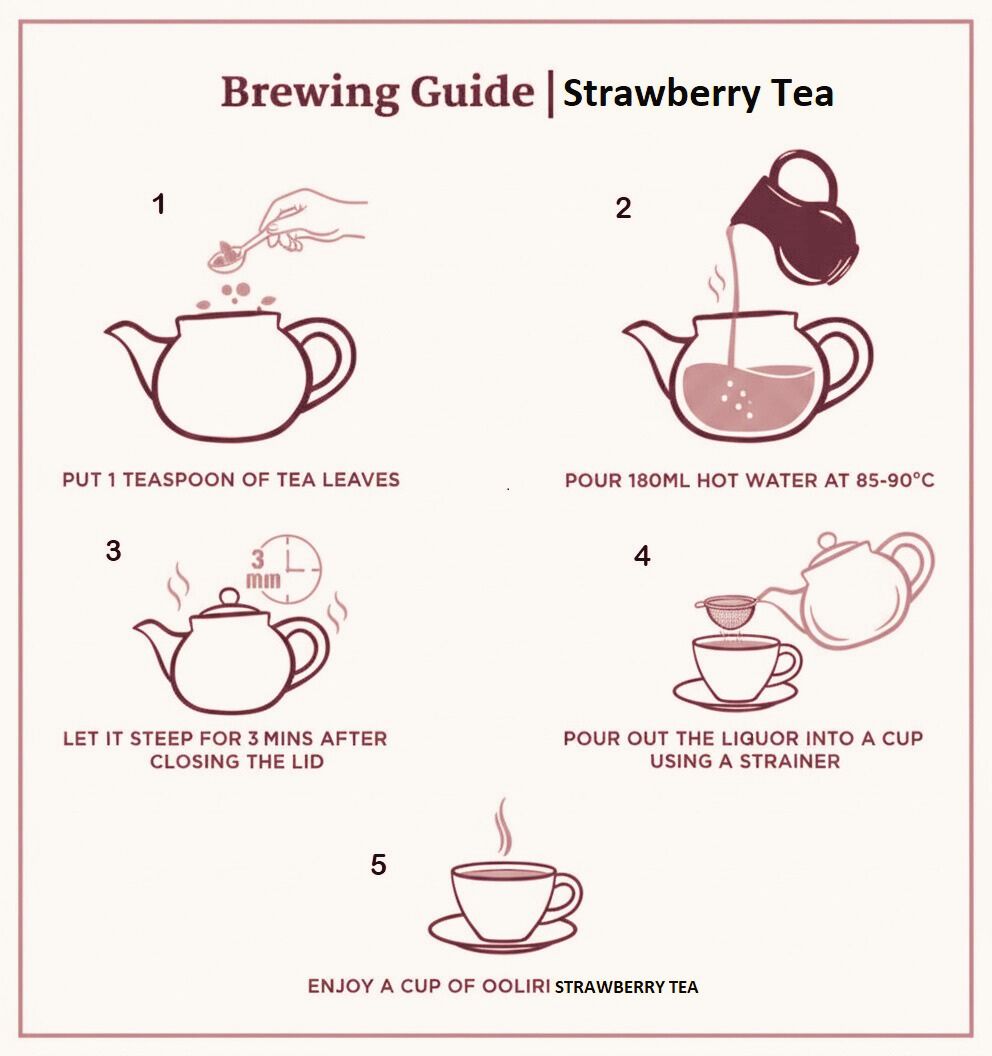 Brewing Guide | Strawberry Tea

1

PUT 1 TEASPOON OF TEA LEAVES

2

POUR 180ML HOT WATER AT 85-90°C

3

3 mm

LET IT STEEP FOR 3 MINS AFTER CLOSING THE LID

4

POUR OUT THE LIQUOR INTO A CUP USING A STRAINER

5

ENJOY A CUP OF OOLIRI STRAWBERRY TEA