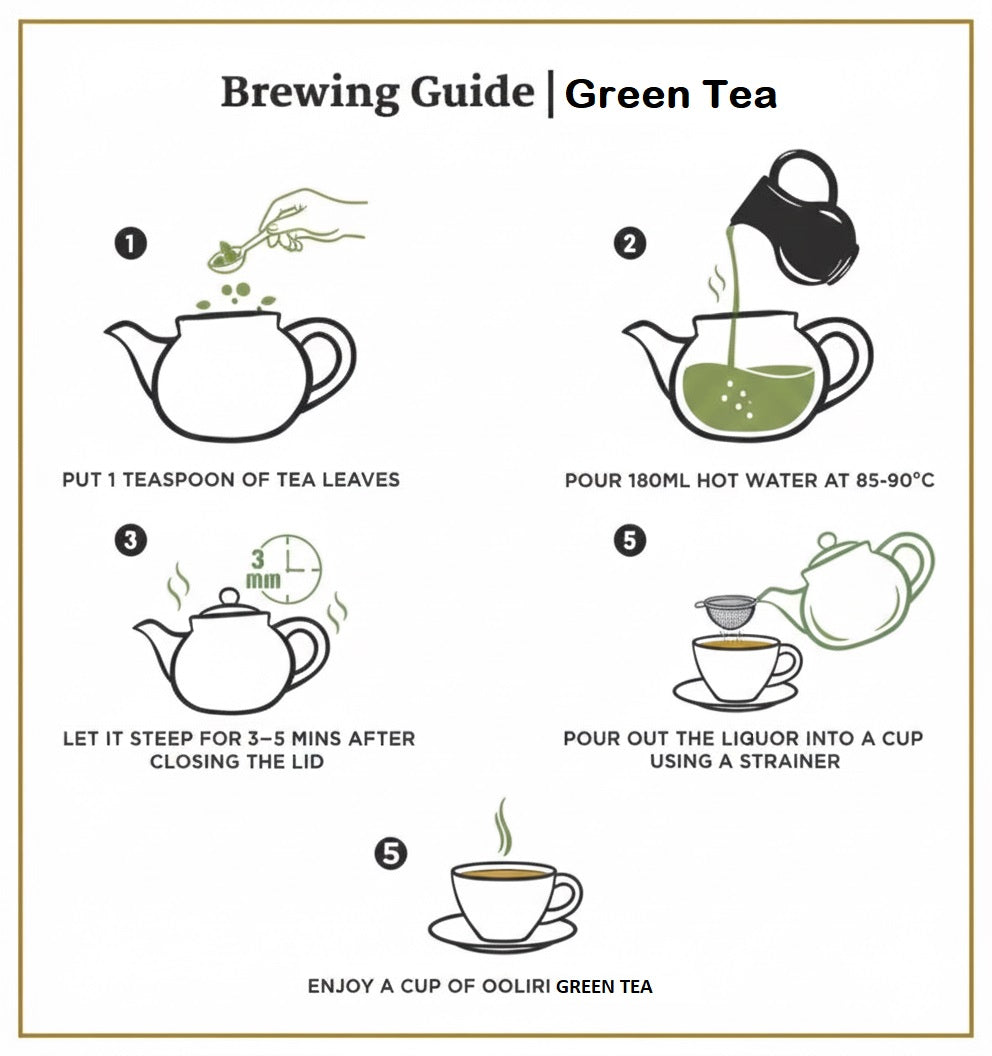 Brewing Guide | Green Tea

1

PUT 1 TEASPOON OF TEA LEAVES

2

POUR 180ML HOT WATER AT 85-90°C

3

3 mm

LET IT STEEP FOR 3–5 MINS AFTER CLOSING THE LID

5

POUR OUT THE LIQUOR INTO A CUP USING A STRAINER

5

ENJOY A CUP OF OOLIRI GREEN TEA